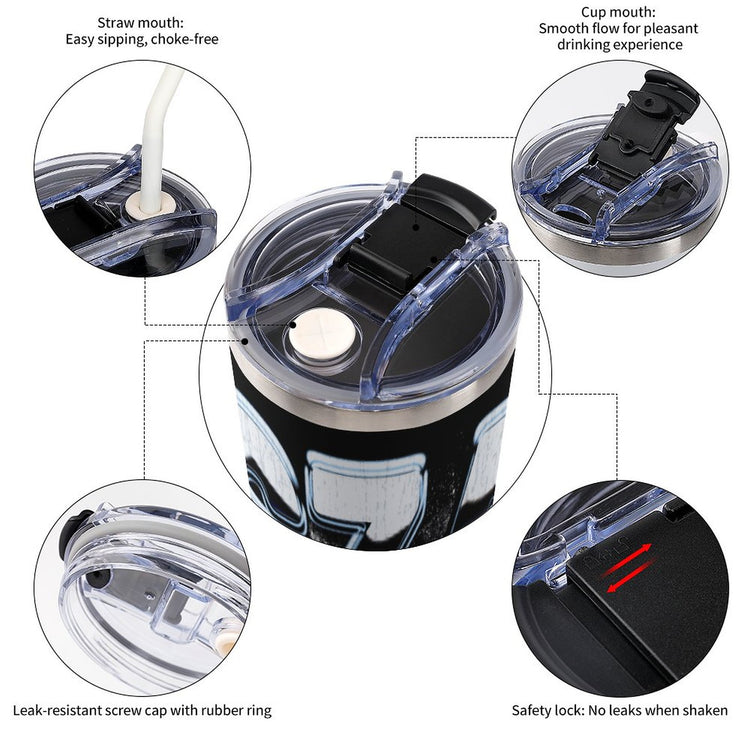 Straw mouth:
Easy sipping, choke-free

Cup mouth:
Smooth flow for pleasant drinking experience

Leak-resistant screw cap with rubber ring

Safety lock: No leaks when shaken